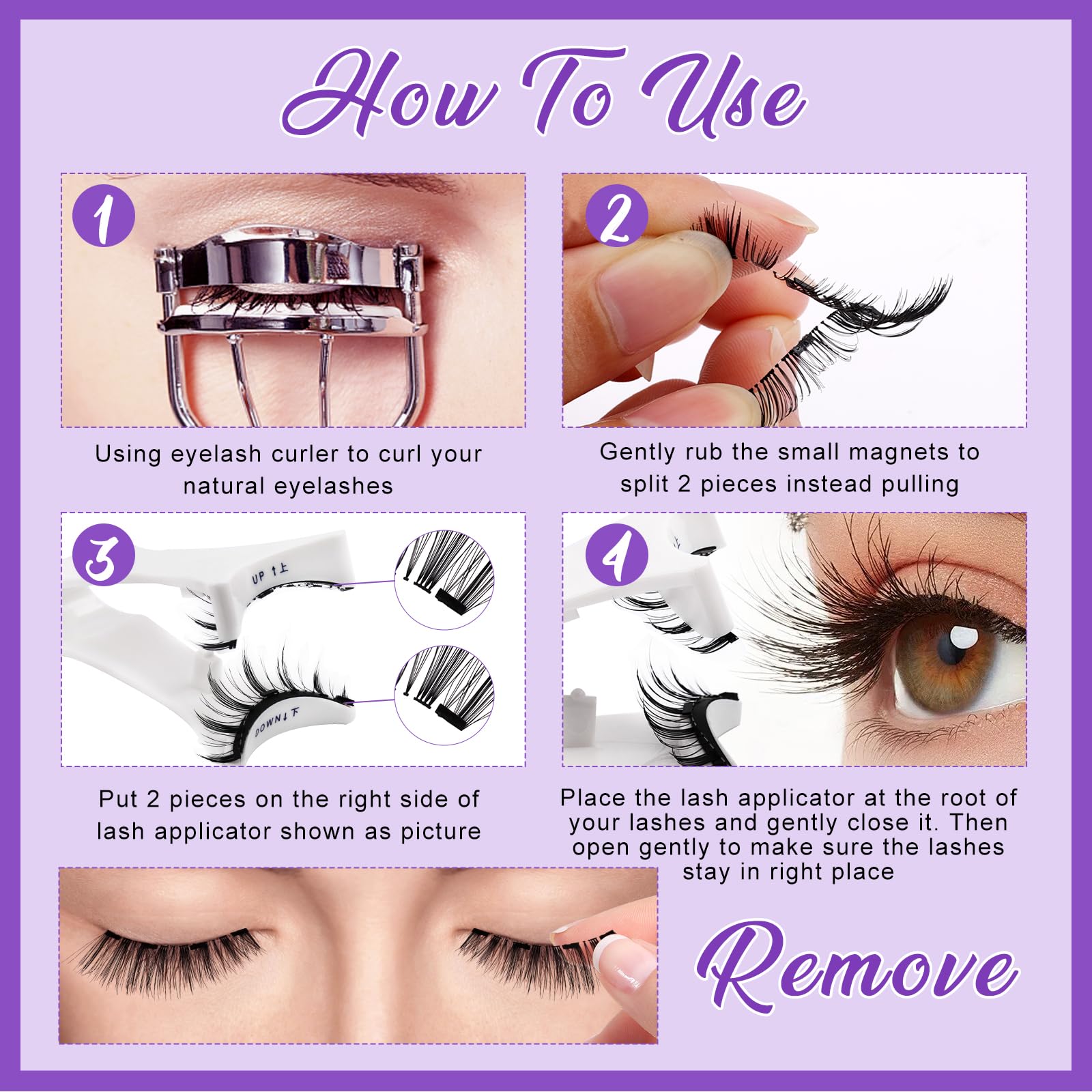 How To Use

1

Using eyelash curler to curl your natural eyelashes

2

Gently rub the small magnets to split 2 pieces instead pulling

3

UP ↑上

DOWN↓下

Put 2 pieces on the right side of lash applicator shown as picture

4

Place the lash applicator at the root of your lashes and gently close it. Then open gently to make sure the lashes stay in right place

Remove