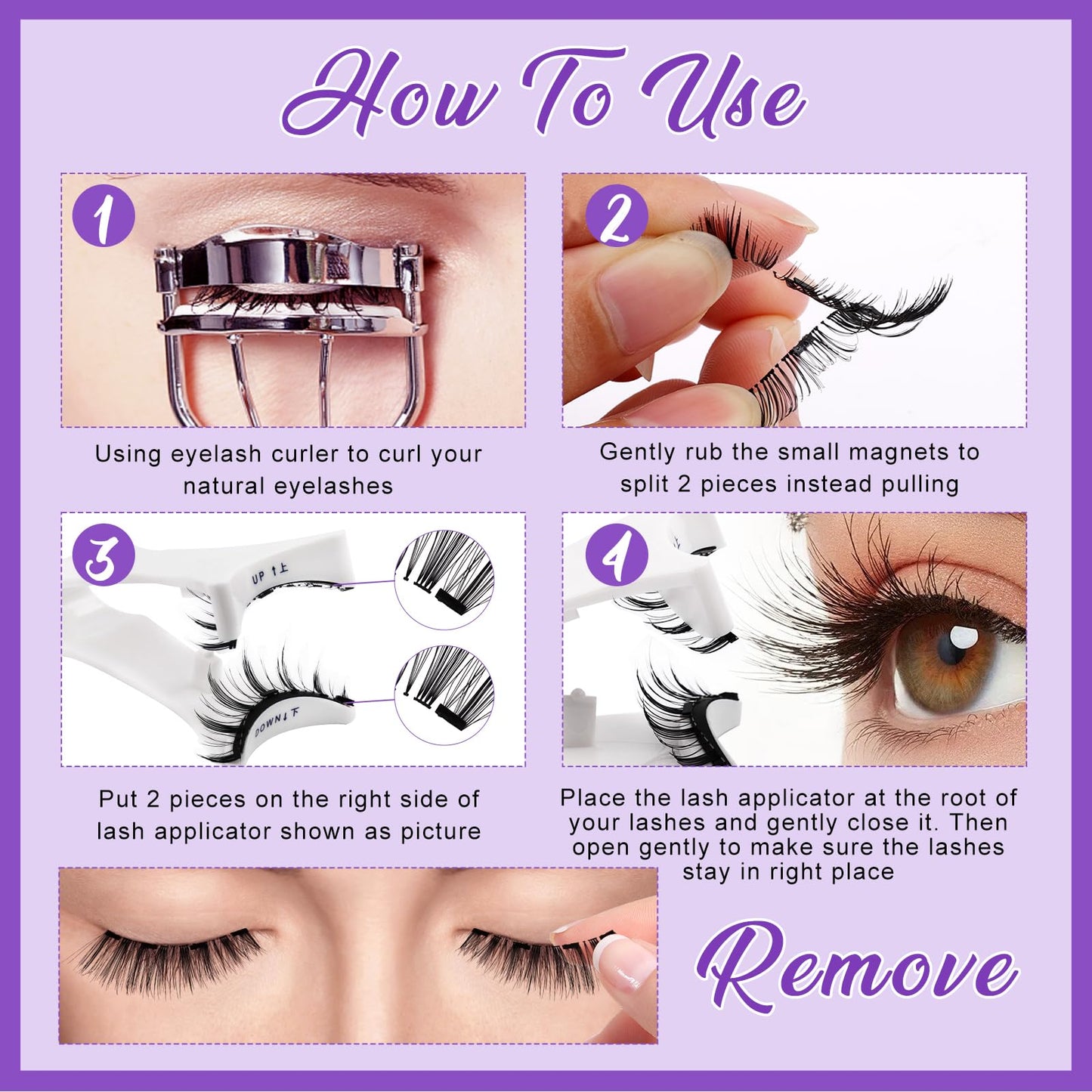 How To Use

1

Using eyelash curler to curl your natural eyelashes

2

Gently rub the small magnets to split 2 pieces instead pulling

3

UP ↑上

DOWN↓下

Put 2 pieces on the right side of lash applicator shown as picture

4

Place the lash applicator at the root of your lashes and gently close it. Then open gently to make sure the lashes stay in right place

Remove