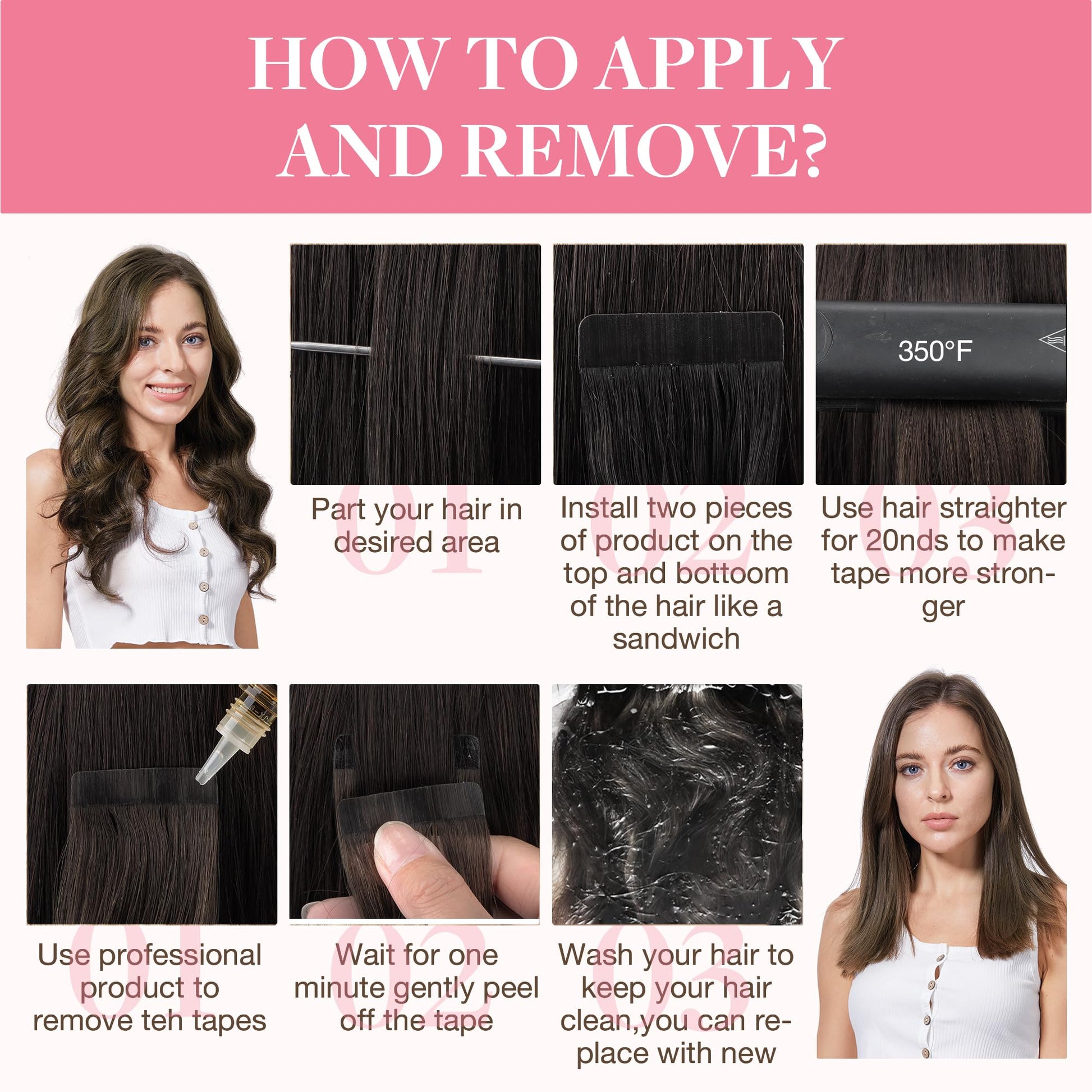 HOW TO APPLY AND REMOVE?

350°F

01
Part your hair in desired area

02
Install two pieces of product on the top and bottoom of the hair like a sandwich

03
Use hair straighter for 20nds to make tape more stronger

01
Use professional product to remove teh tapes

02
Wait for one minute gently peel off the tape

03
Wash your hair to keep your hair clean,you can replace with new