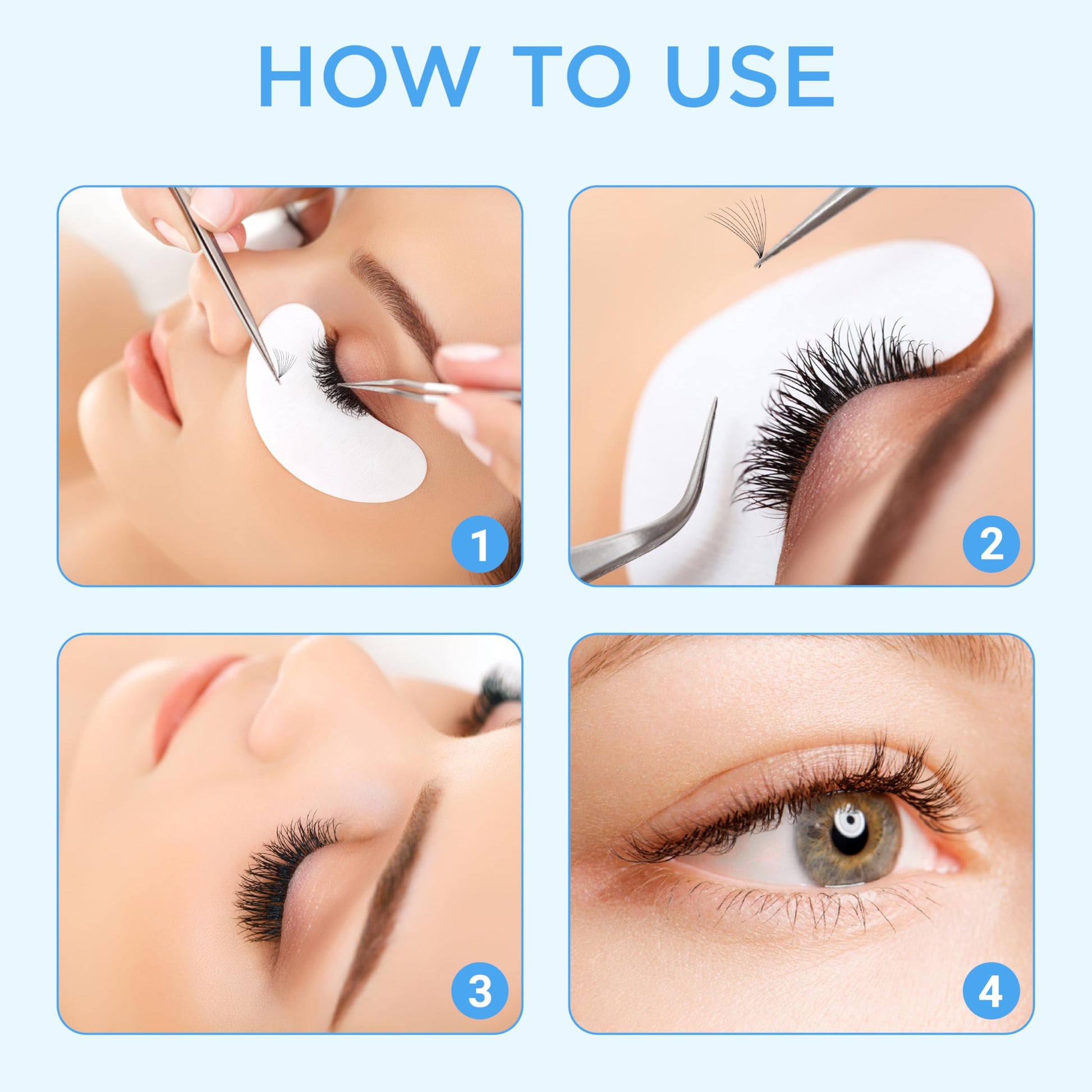 HOW TO USE

1

2

3

4