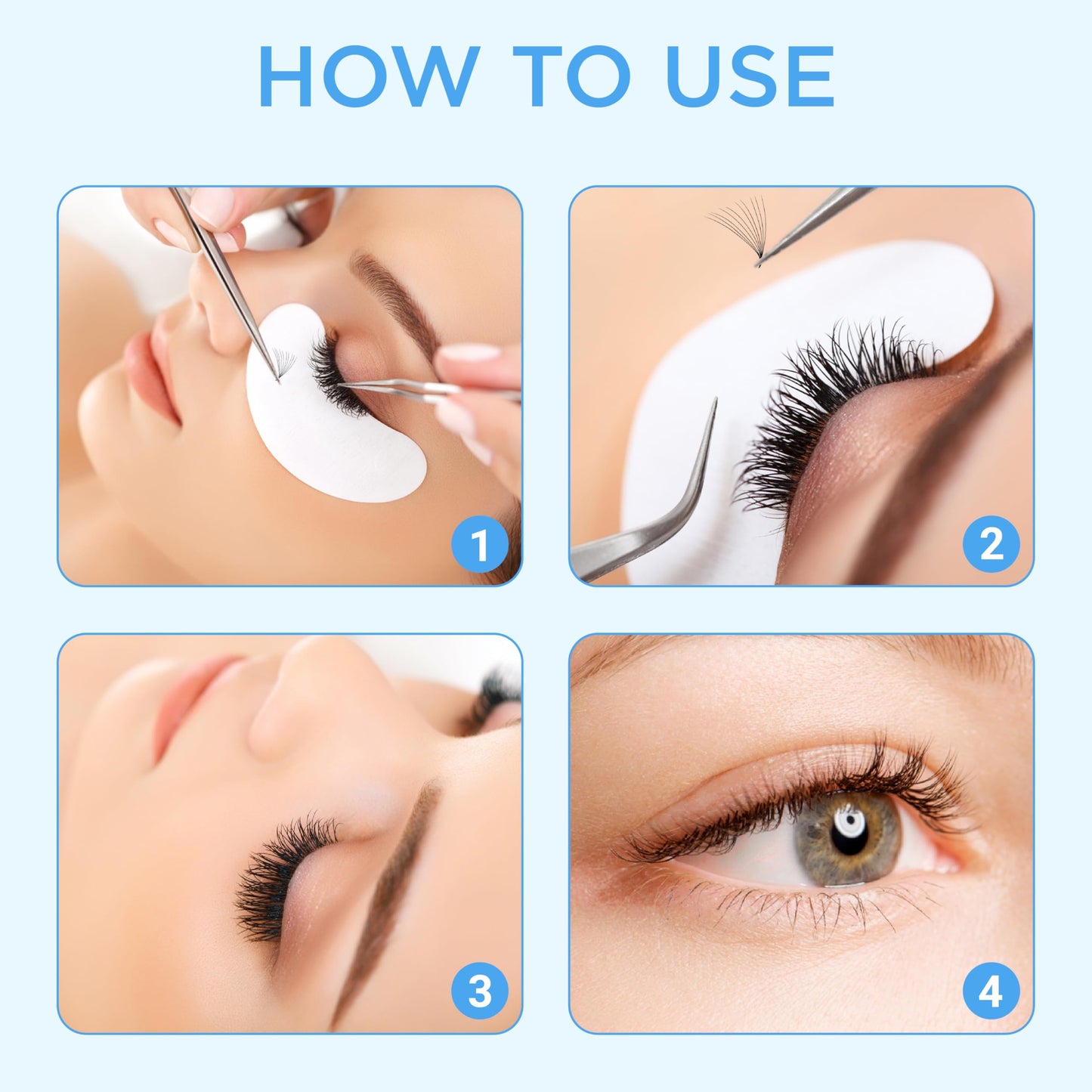 HOW TO USE

1

2

3

4