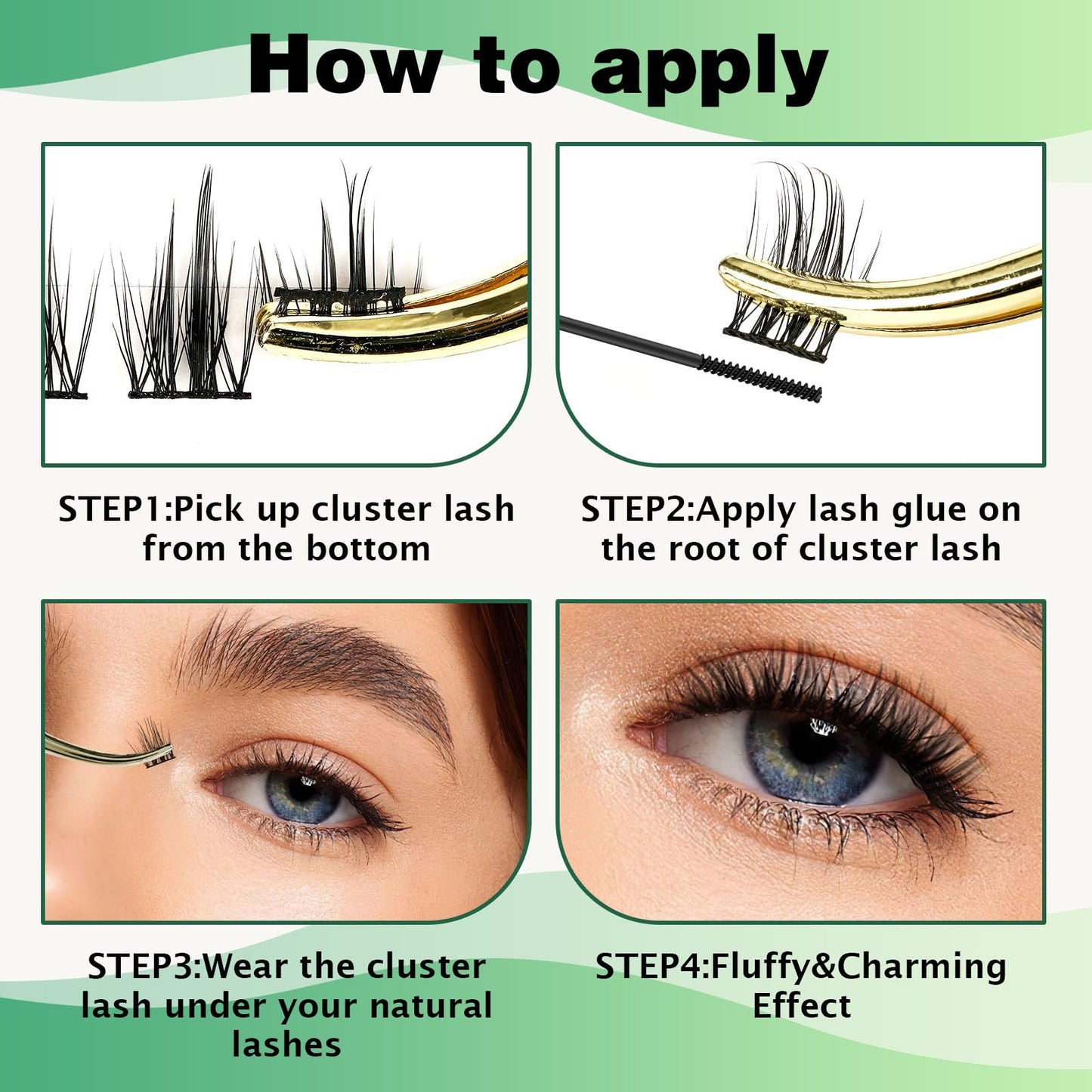 How to apply

STEP1:Pick up cluster lash from the bottom

STEP2:Apply lash glue on the root of cluster lash

STEP3:Wear the cluster lash under your natural lashes

STEP4:Fluffy&Charming Effect