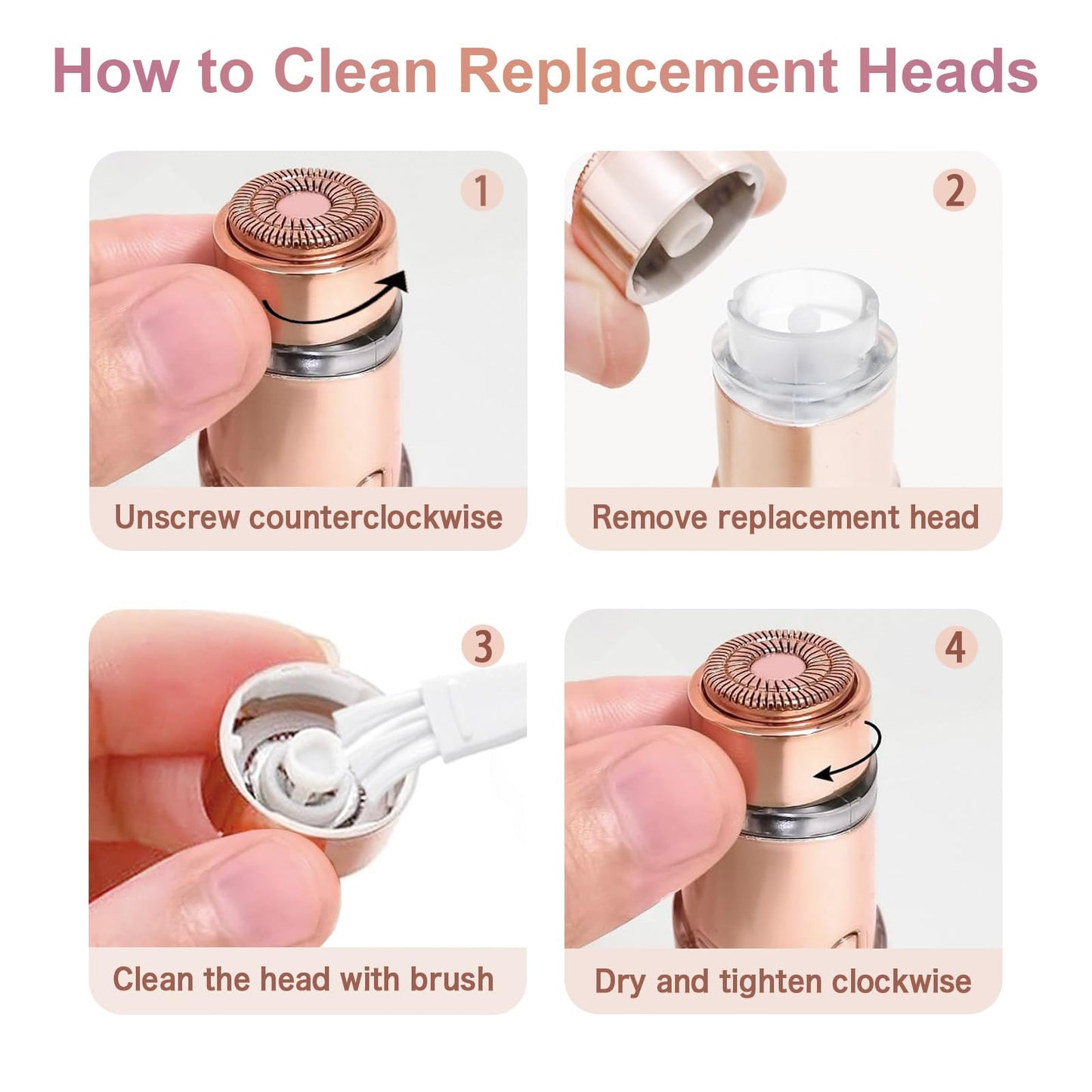 How to Clean Replacement Heads

1

Unscrew counterclockwise

2

Remove replacement head

3

Clean the head with brush

4

Dry and tighten clockwise