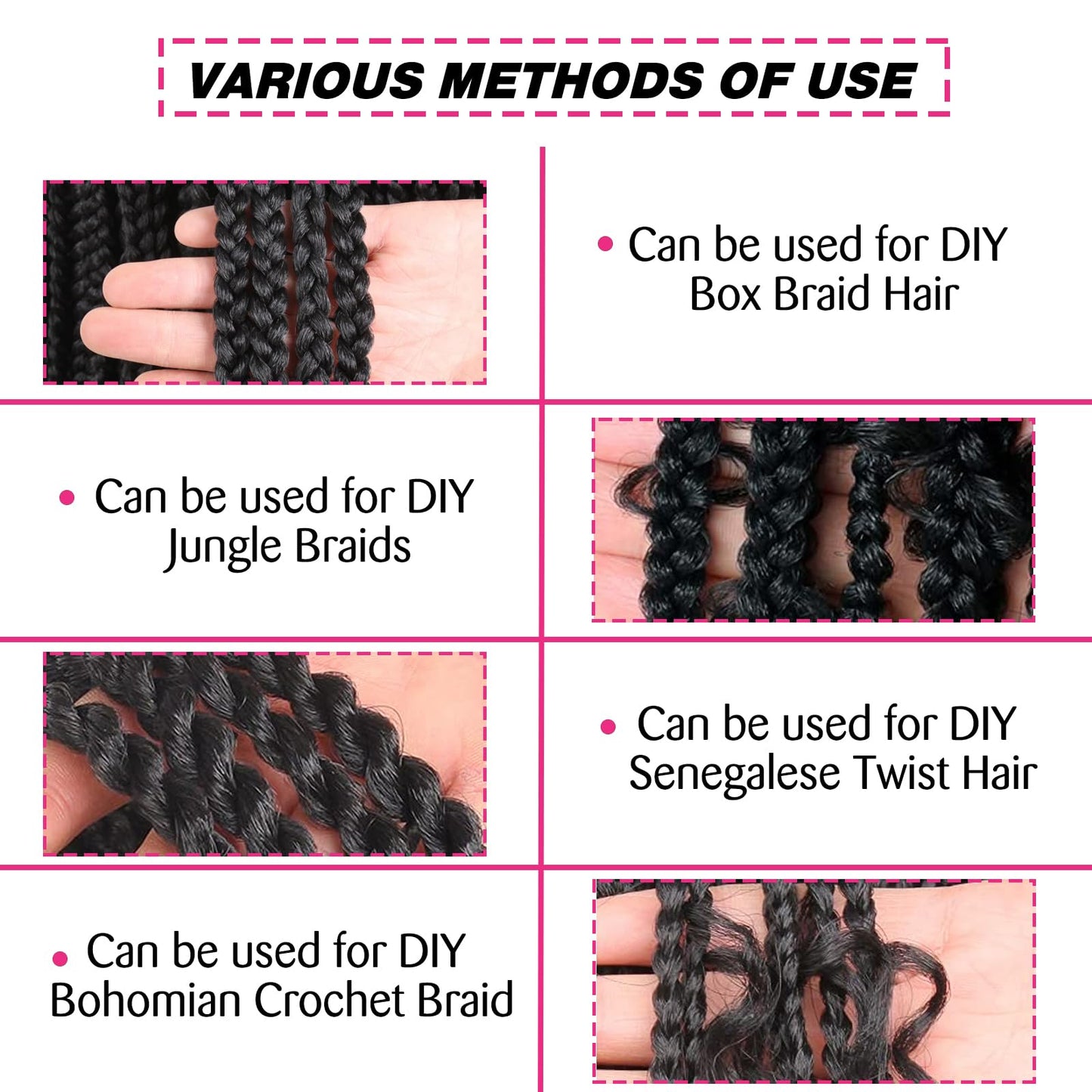 VARIOUS METHODS OF USE

• Can be used for DIY Box Braid Hair

• Can be used for DIY Jungle Braids

• Can be used for DIY Senegalese Twist Hair

• Can be used for DIY Bohomian Crochet Braid