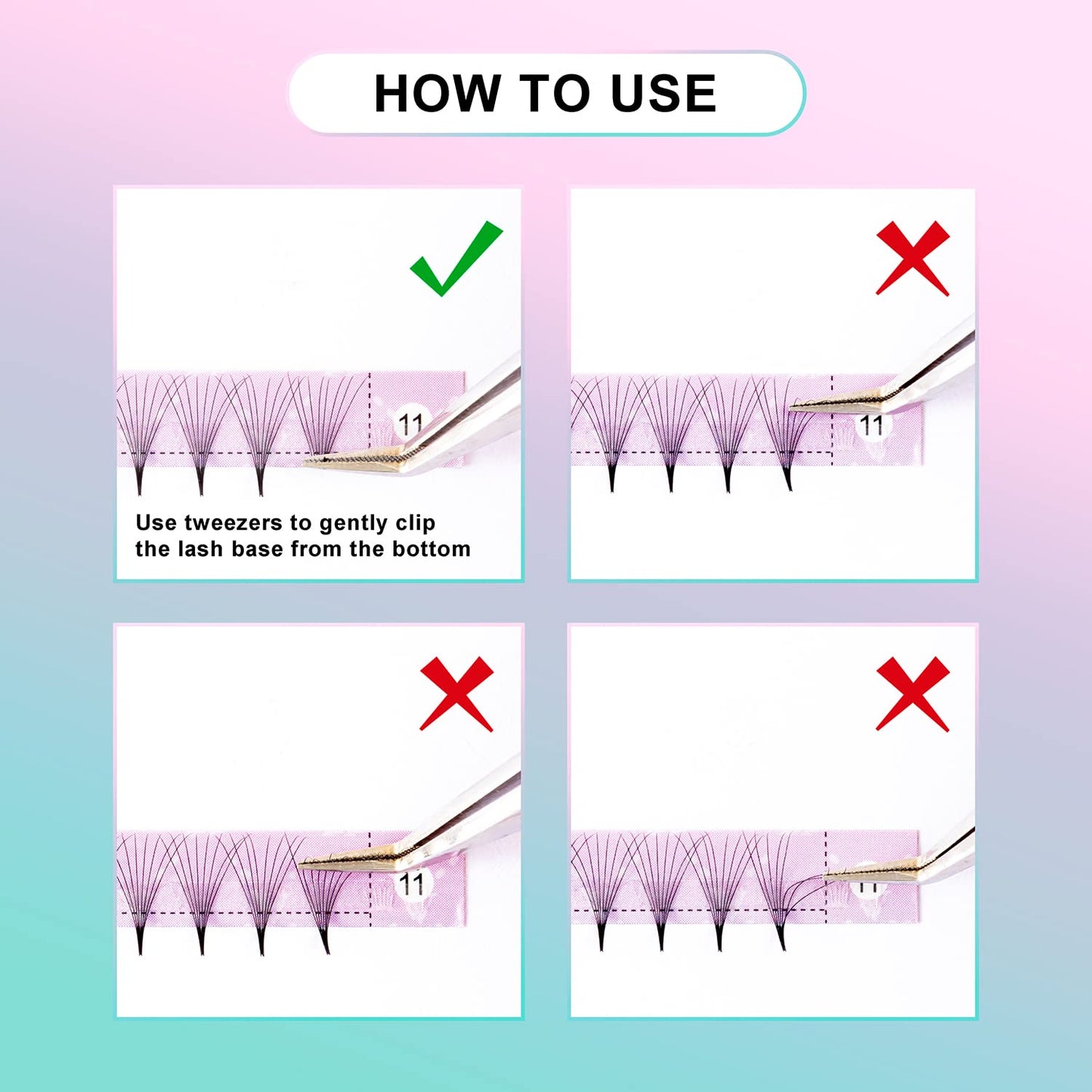 HOW TO USE

11

Use tweezers to gently clip the lash base from the bottom

11

11

11