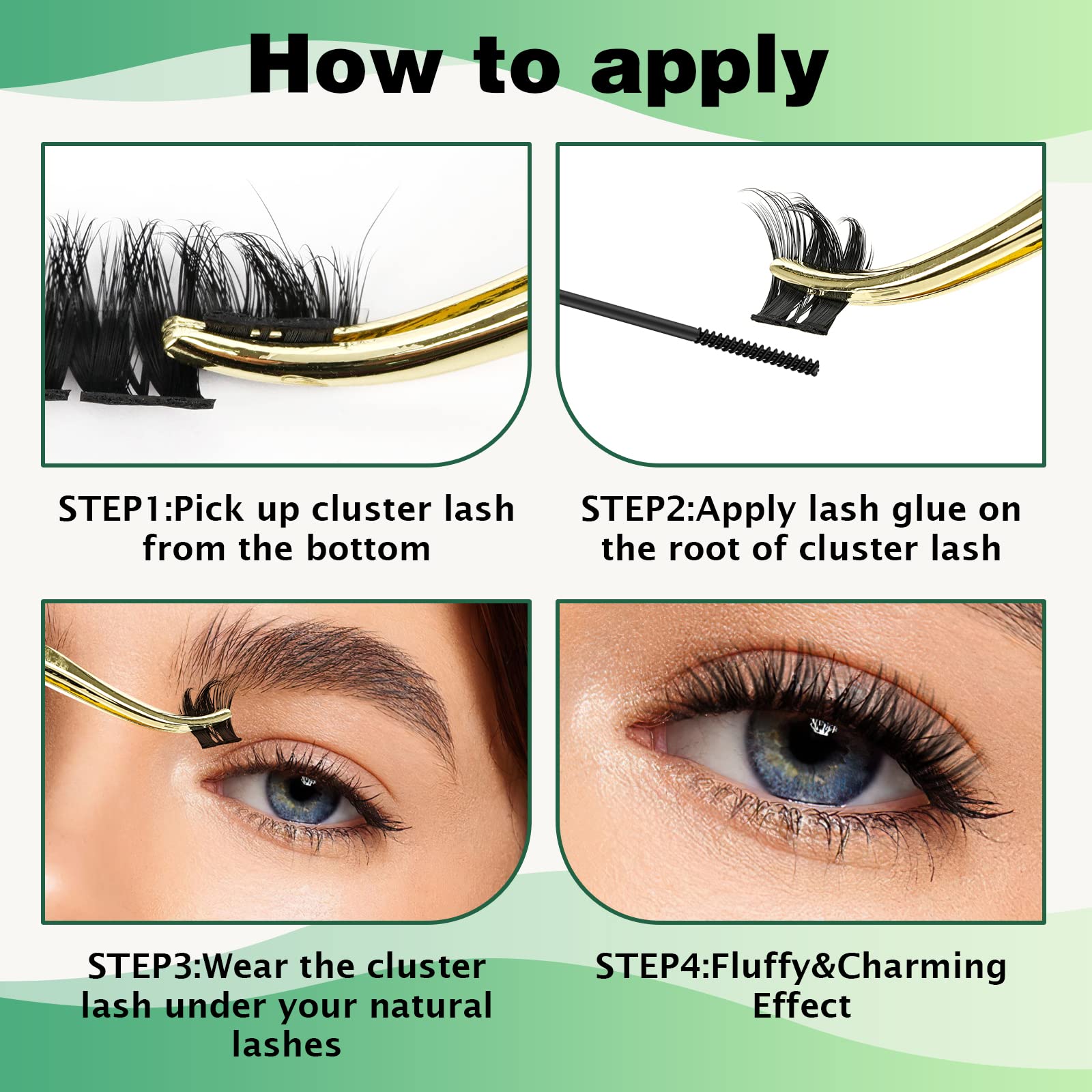 How to apply

STEP1:Pick up cluster lash from the bottom

STEP2:Apply lash glue on the root of cluster lash

STEP3:Wear the cluster lash under your natural lashes

STEP4:Fluffy&Charming Effect