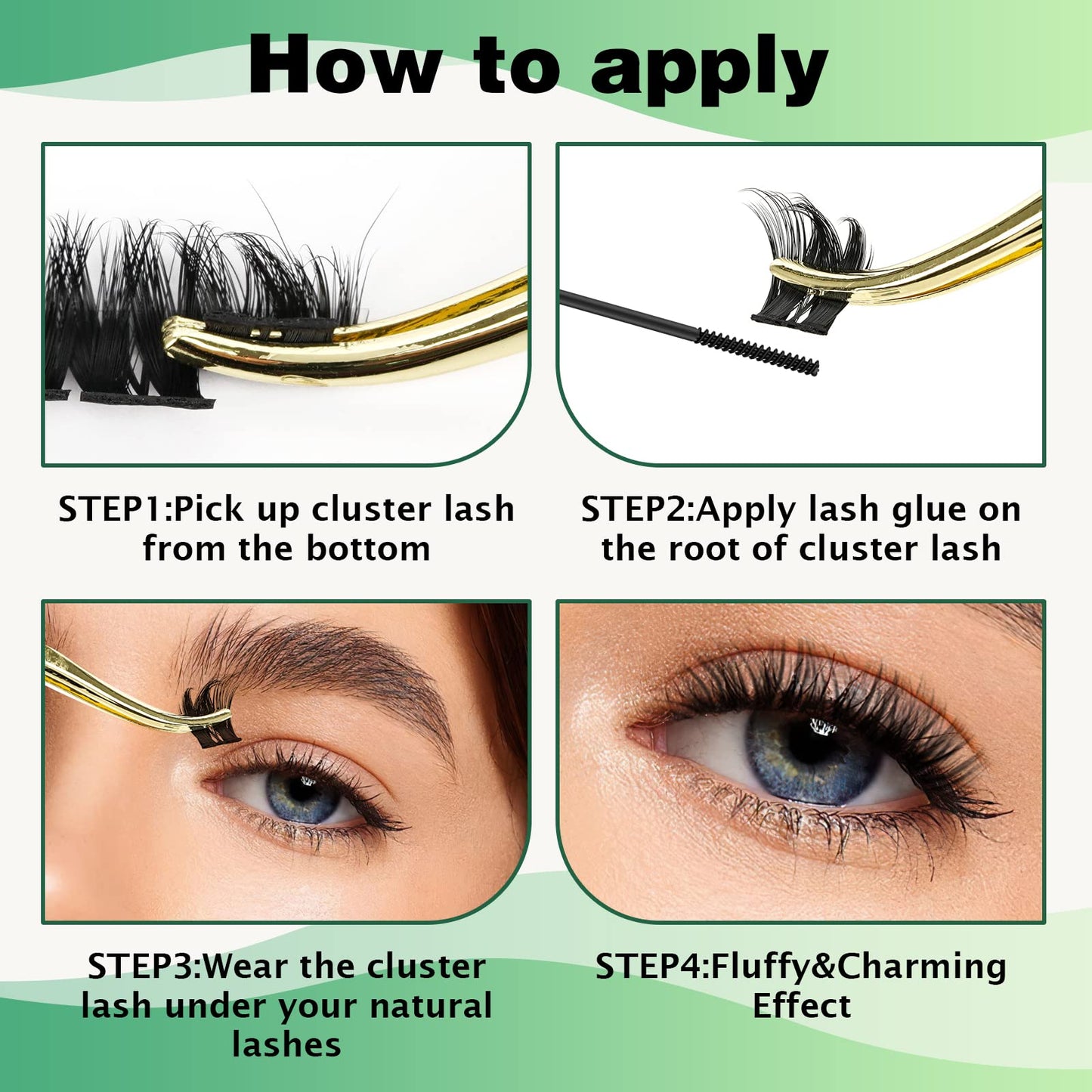 How to apply

STEP1:Pick up cluster lash from the bottom

STEP2:Apply lash glue on the root of cluster lash

STEP3:Wear the cluster lash under your natural lashes

STEP4:Fluffy&Charming Effect