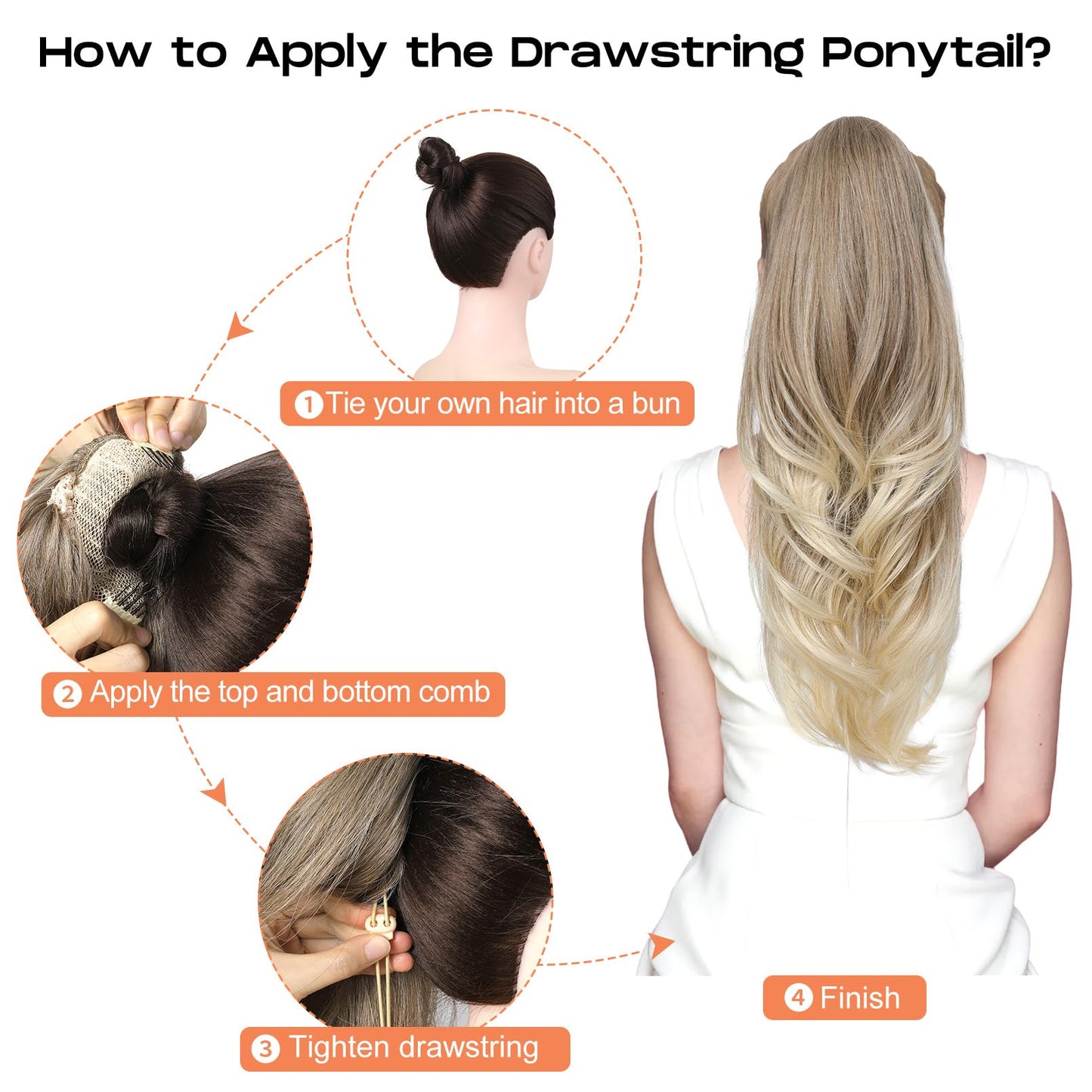 How to Apply the Drawstring Ponytail?

1 Tie your own hair into a bun

2 Apply the top and bottom comb

3 Tighten drawstring

4 Finish