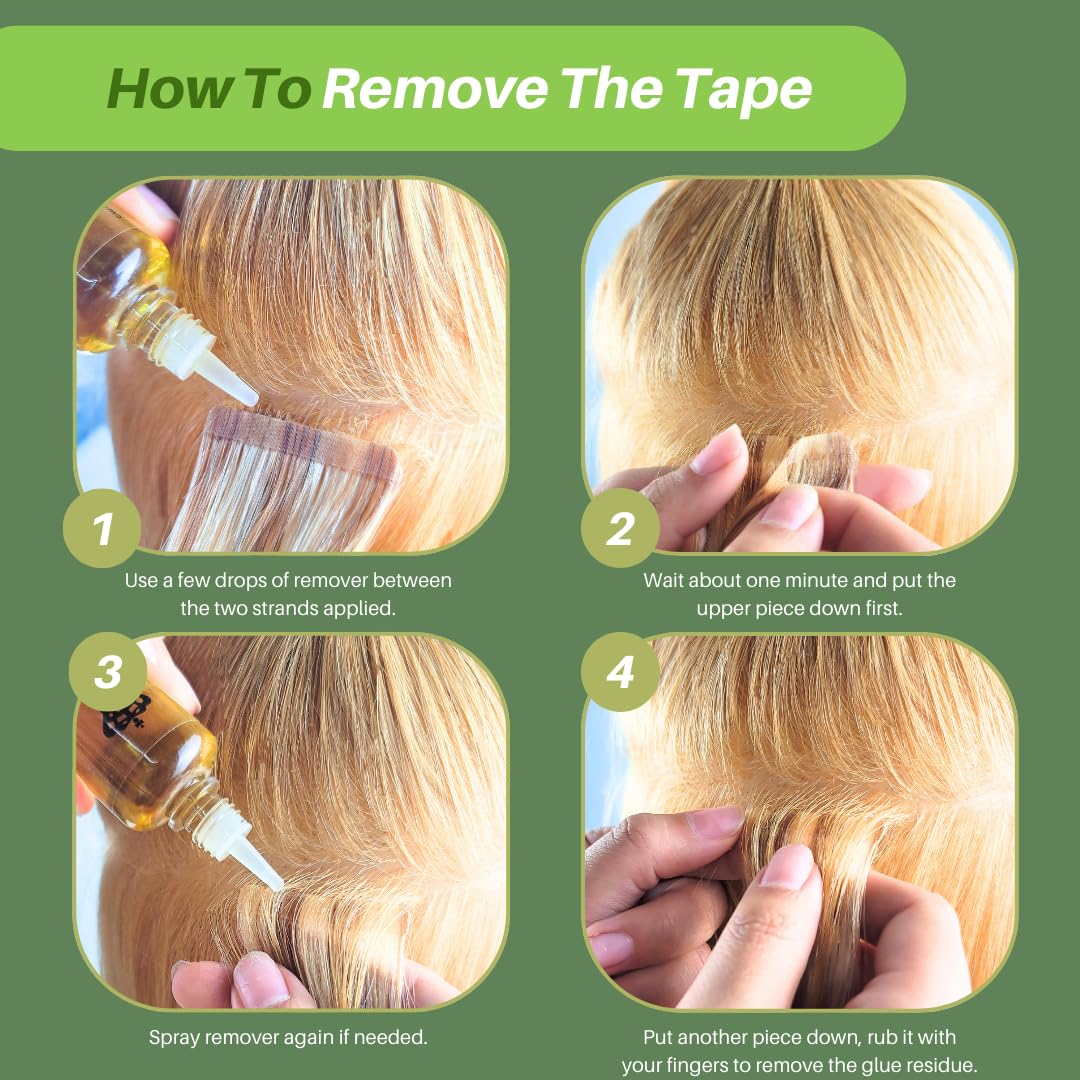 How To Remove The Tape

1

Use a few drops of remover between the two strands applied.

2

Wait about one minute and put the upper piece down first.

3

Spray remover again if needed.

4

Put another piece down, rub it with your fingers to remove the glue residue.