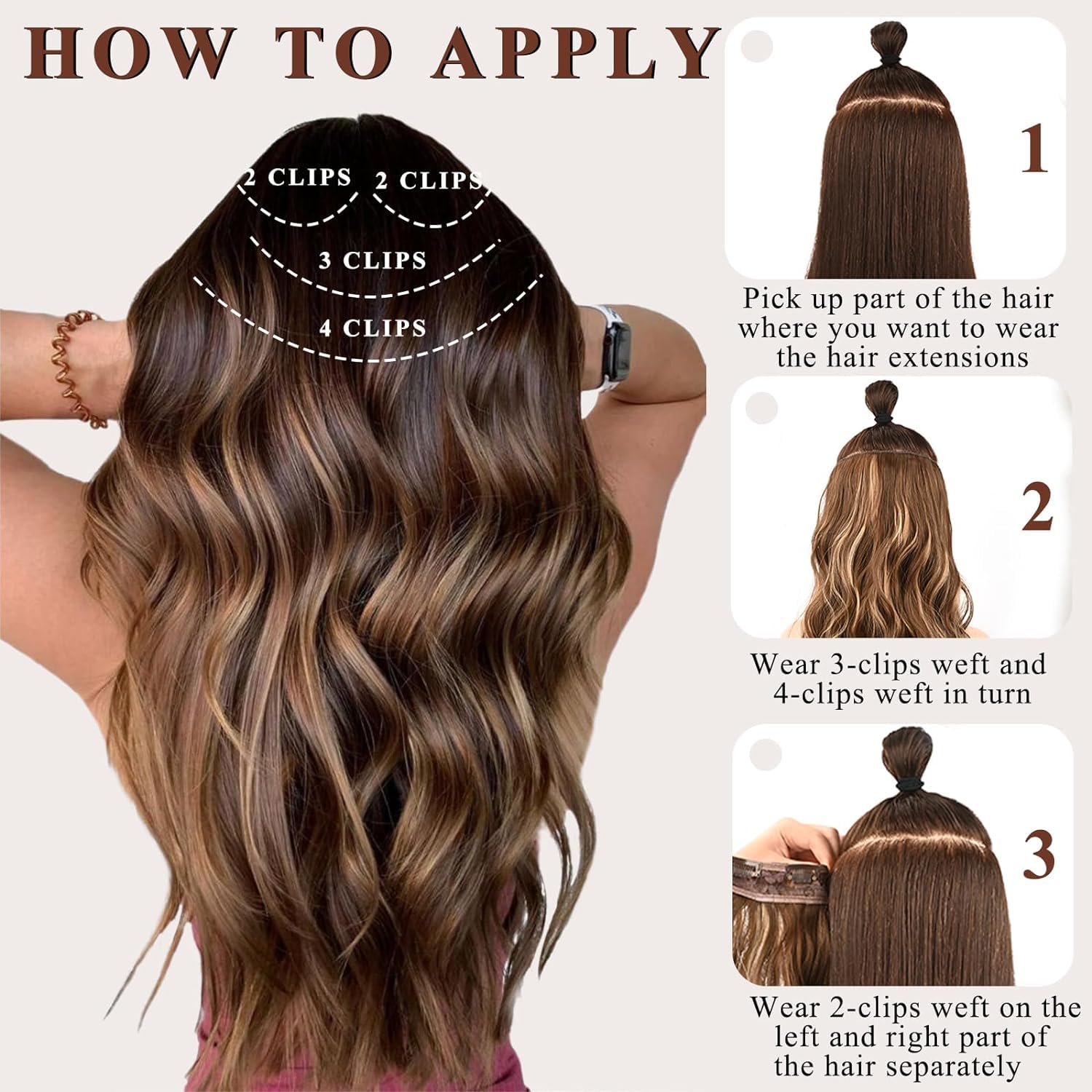 HOW TO APPLY

2 CLIPS
2 CLIPS
3 CLIPS
4 CLIPS

1
Pick up part of the hair where you want to wear the hair extensions

2
Wear 3-clips weft and 4-clips weft in turn

3
Wear 2-clips weft on the left and right part of the hair separately