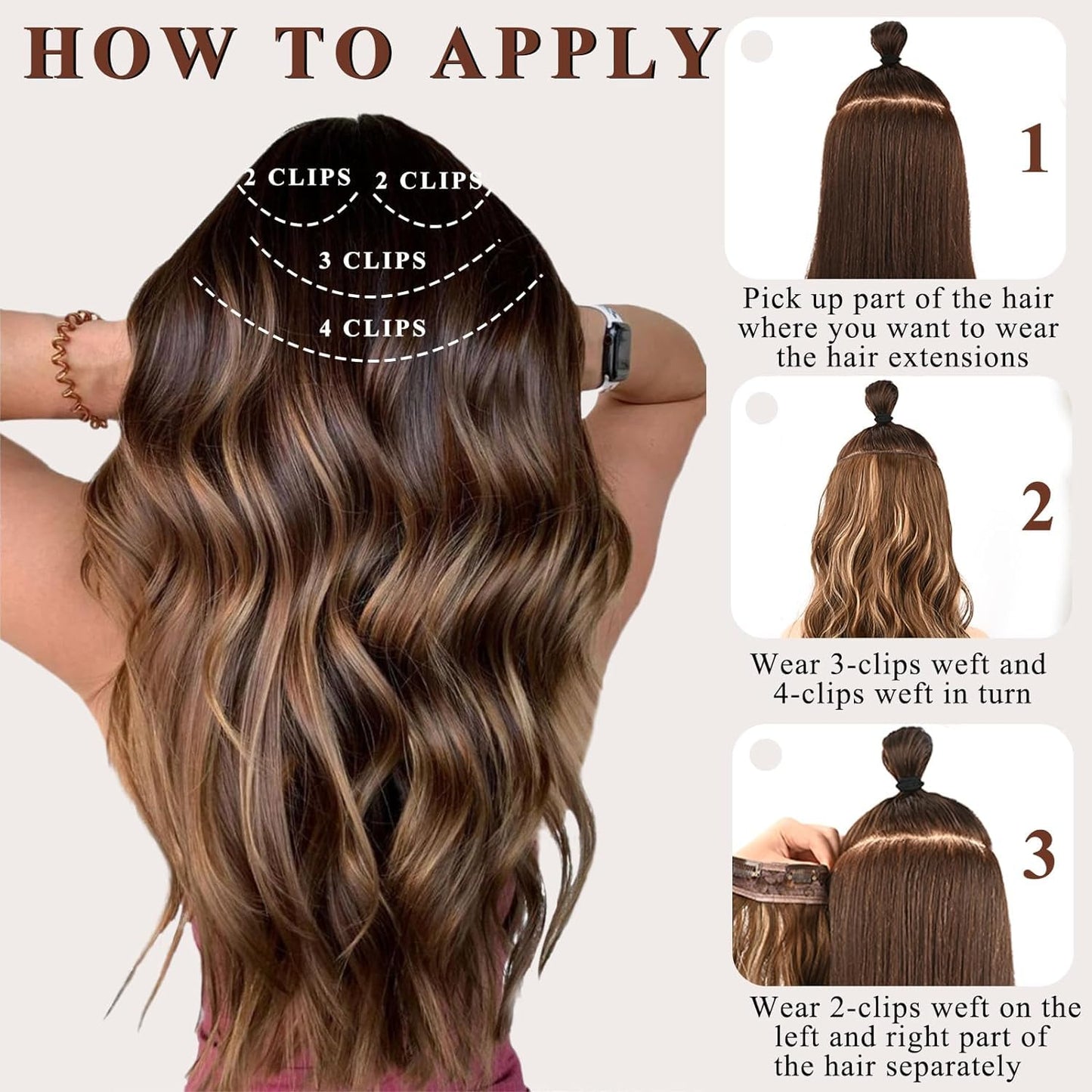 HOW TO APPLY

2 CLIPS 2 CLIPS

3 CLIPS

4 CLIPS

1

Pick up part of the hair where you want to wear the hair extensions

2

Wear 3-clips weft and 4-clips weft in turn

3

Wear 2-clips weft on the left and right part of the hair separately