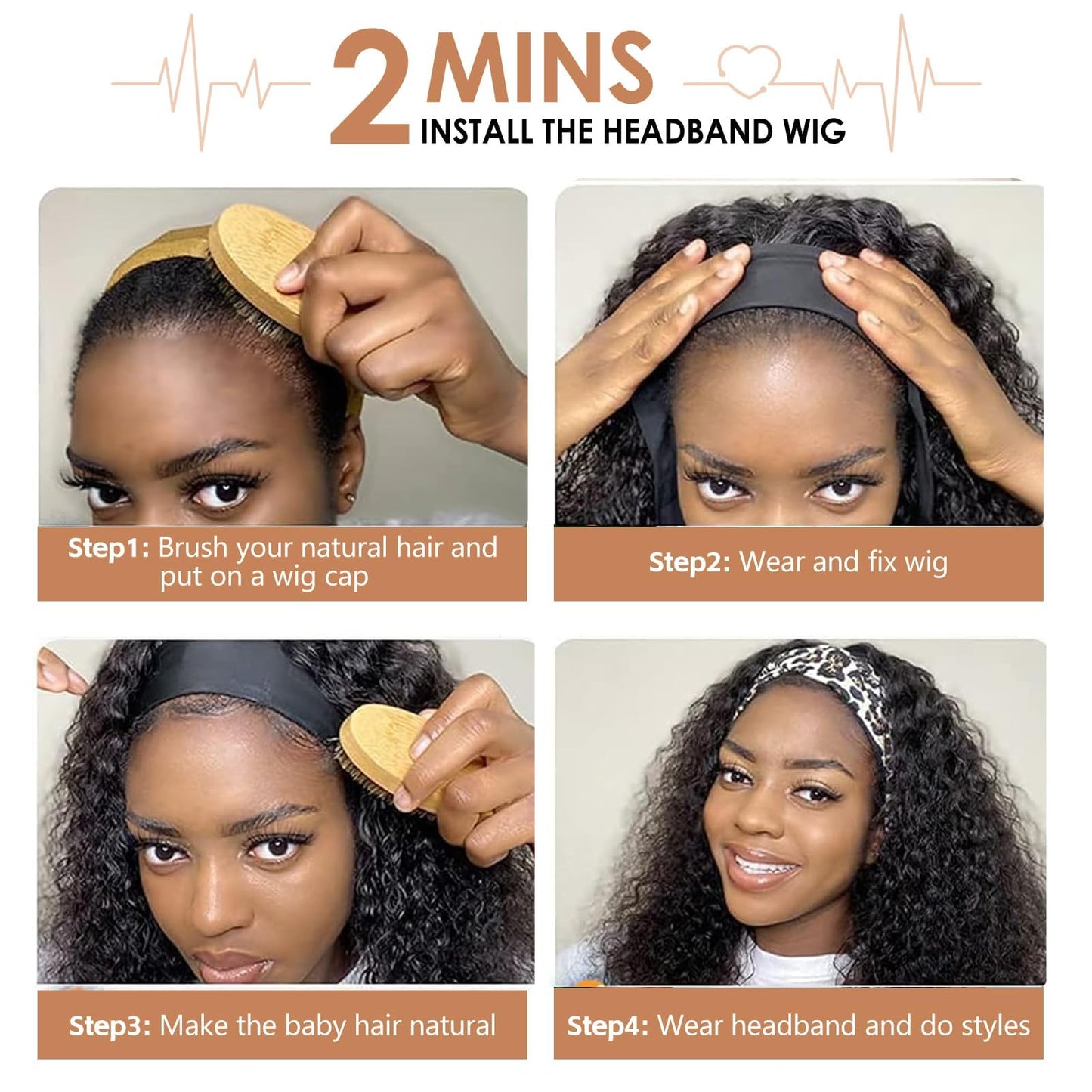 2 MINS
INSTALL THE HEADBAND WIG

Step1: Brush your natural hair and put on a wig cap

Step2: Wear and fix wig

Step3: Make the baby hair natural

Step4: Wear headband and do styles