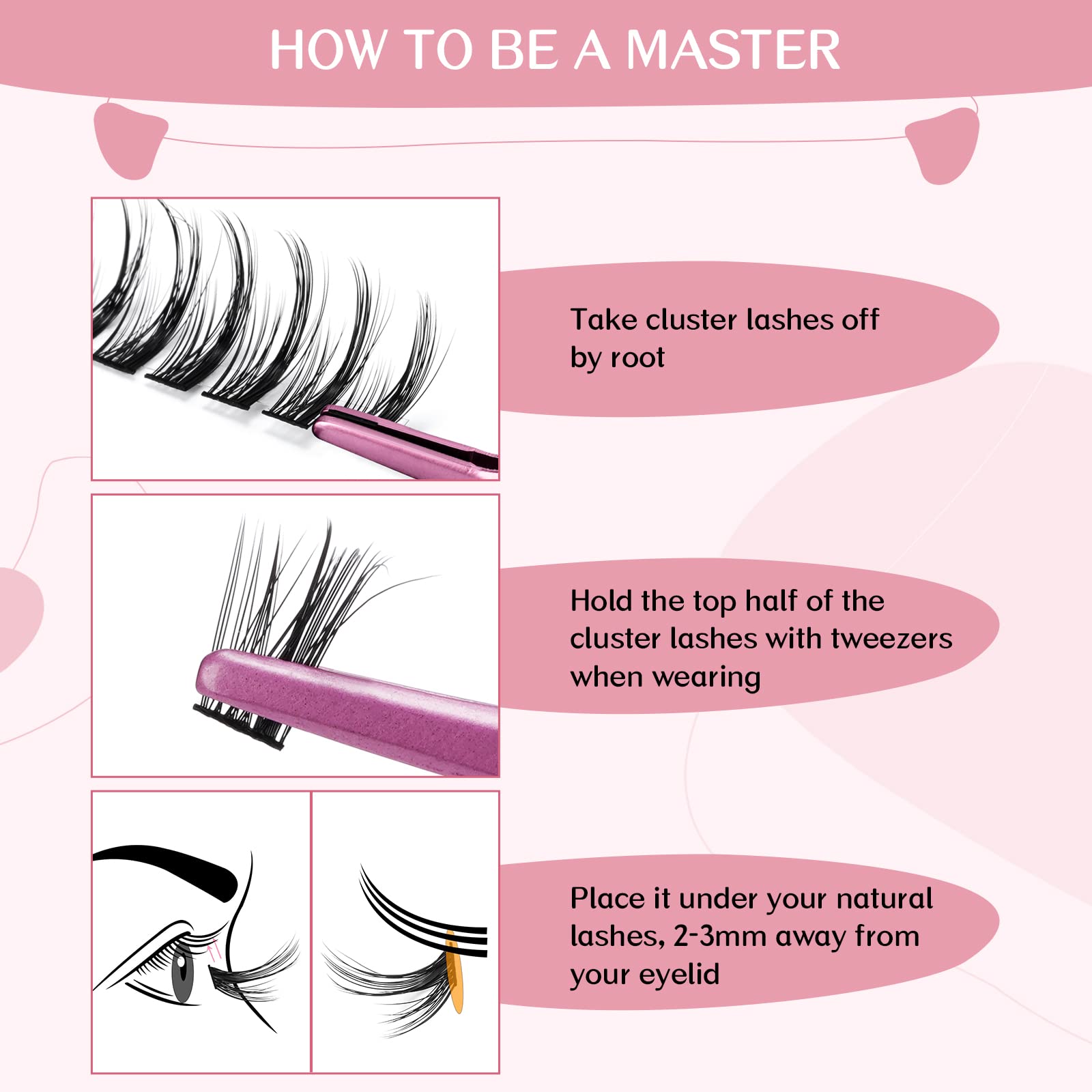 HOW TO BE A MASTER

Take cluster lashes off by root

Hold the top half of the cluster lashes with tweezers when wearing

Place it under your natural lashes, 2-3mm away from your eyelid