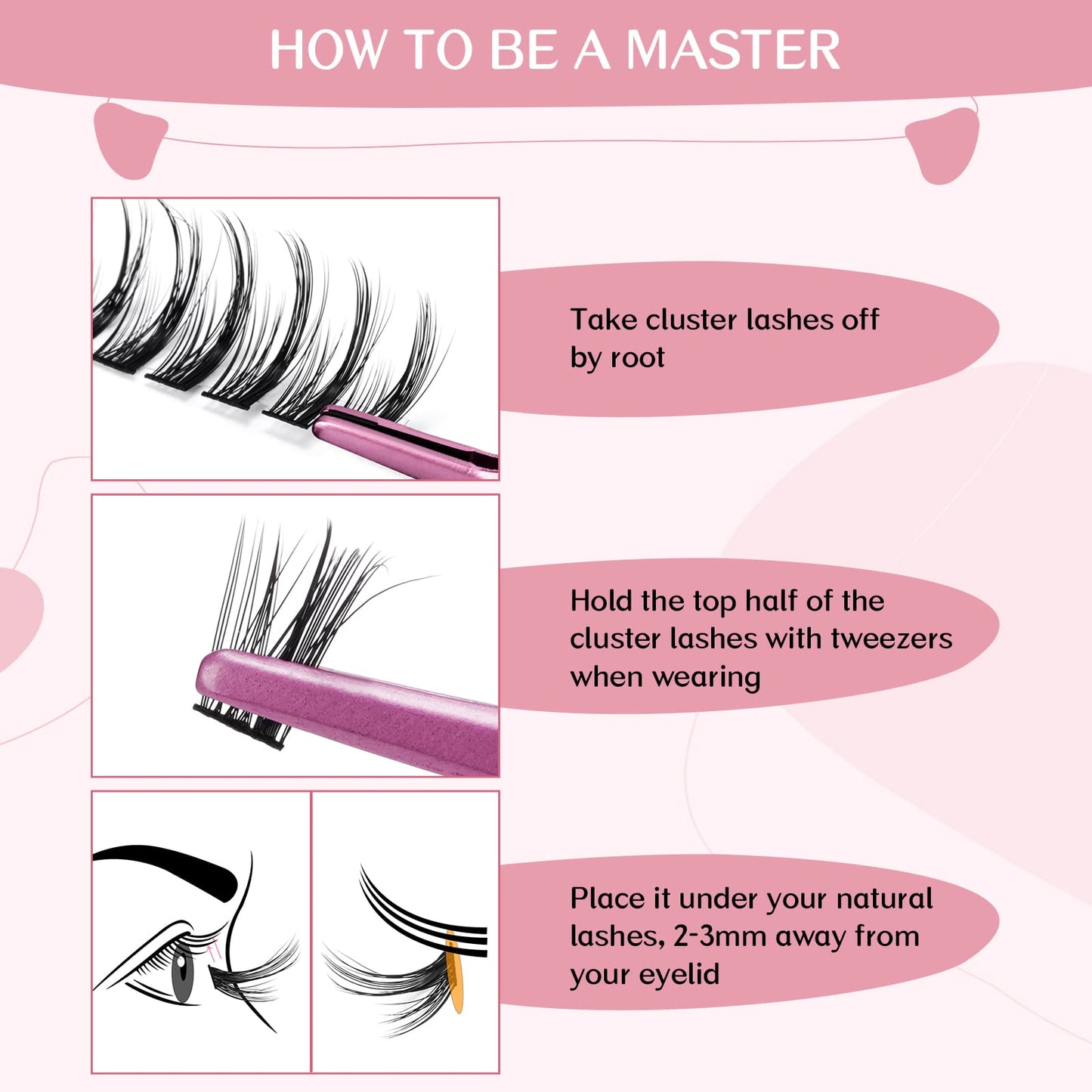 HOW TO BE A MASTER

Take cluster lashes off by root

Hold the top half of the cluster lashes with tweezers when wearing

Place it under your natural lashes, 2-3mm away from your eyelid