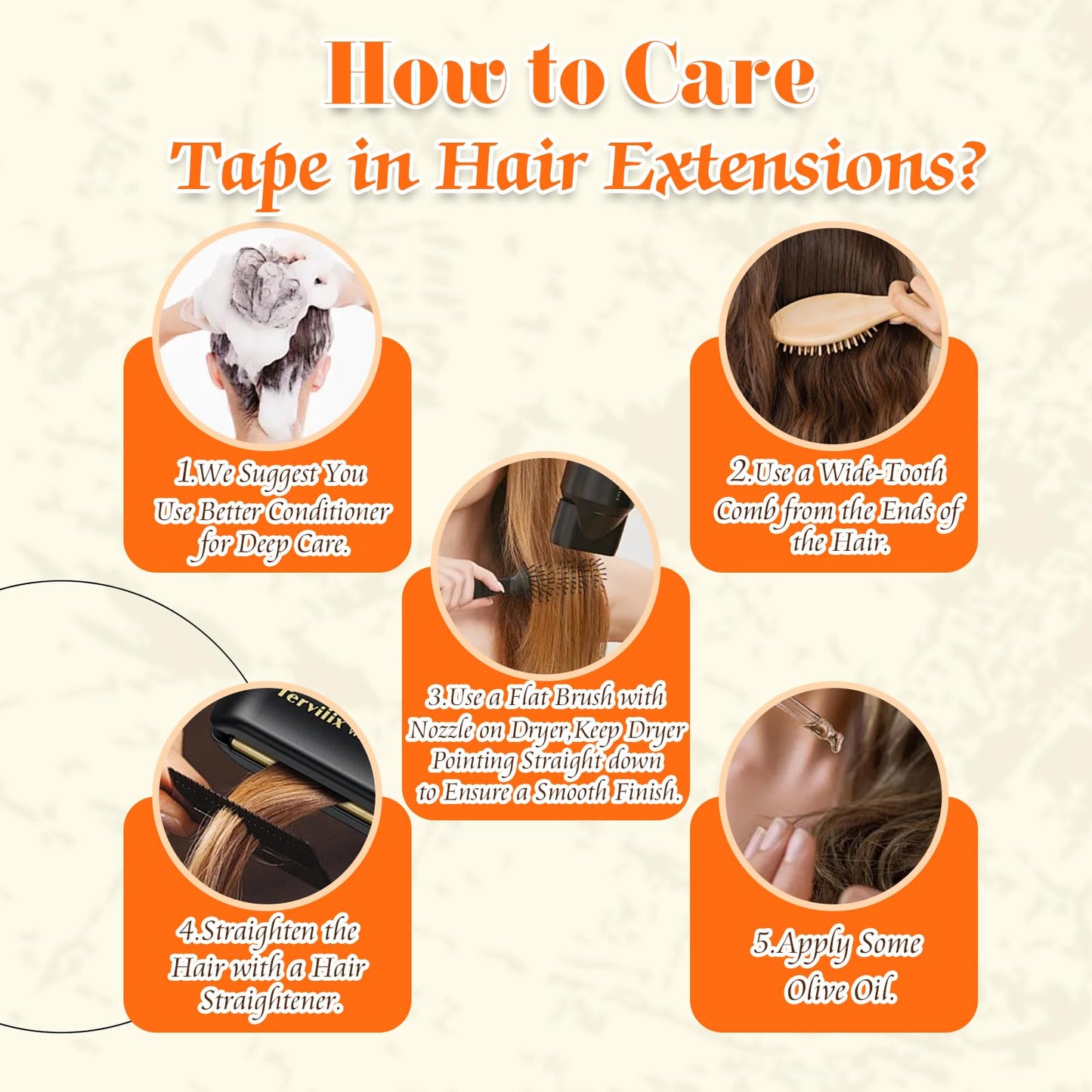 How to Care
Tape in Hair Extensions?

1.We Suggest You Use Better Conditioner for Deep Care.

2.Use a Wide-Tooth Comb from the Ends of the Hair.

3.Use a Flat Brush with Nozzle on Dryer,Keep Dryer Pointing Straight down to Ensure a Smooth Finish.

Terviiix

4.Straighten the Hair with a Hair Straightener.

5.Apply Some Olive Oil.