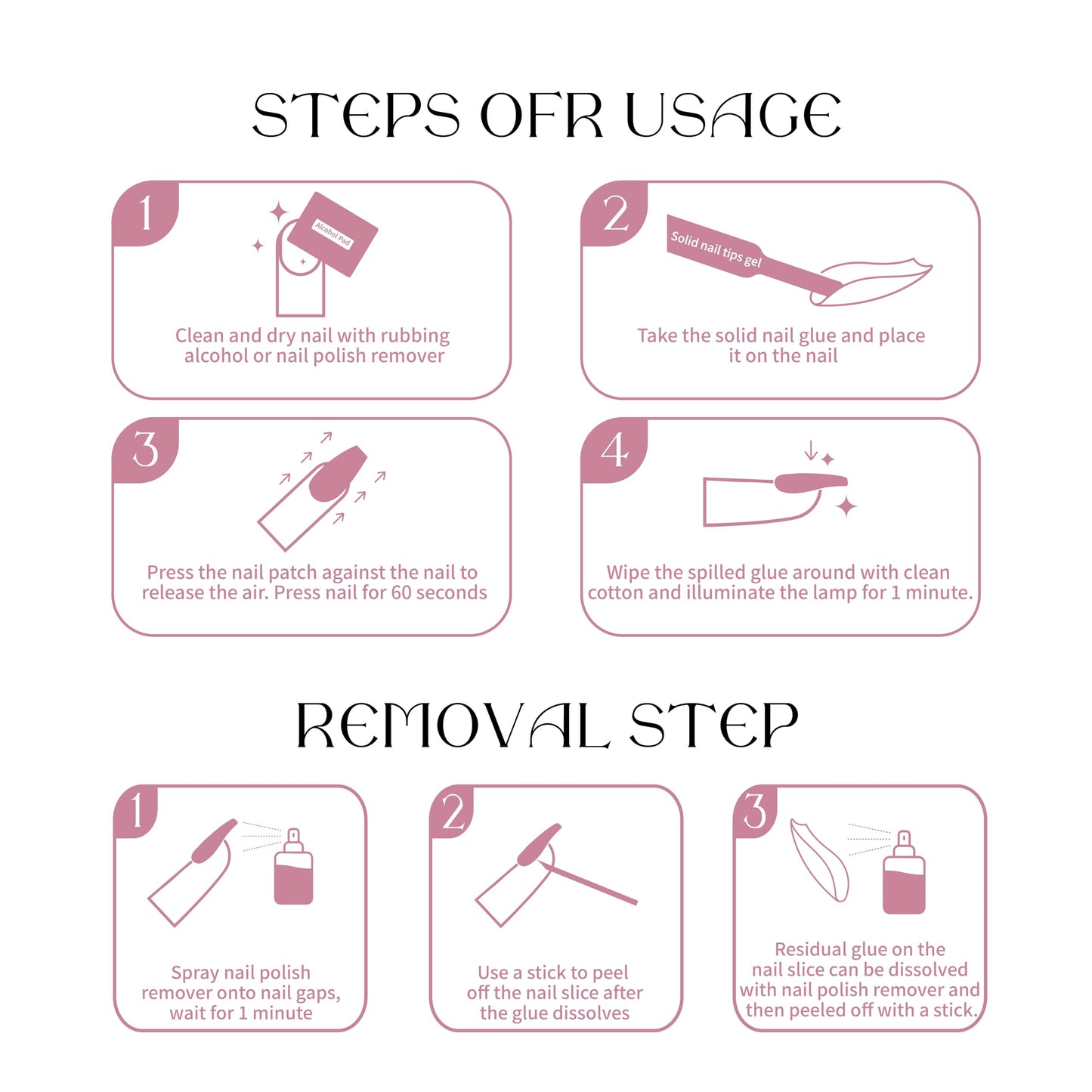 STEPS OFR USAGE

1

Alcohol Pad

Clean and dry nail with rubbing alcohol or nail polish remover

2

Solid nail tips gel

Take the solid nail glue and place it on the nail

3

Press the nail patch against the nail to release the air. Press nail for 60 seconds

4

Wipe the spilled glue around with clean cotton and illuminate the lamp for 1 minute.

REMOVAL STEP

1

Spray nail polish remover onto nail gaps, wait for 1 minute

2

Use a stick to peel off the nail slice after the glue dissolves

3

Residual glue on the nail slice can be dissolved with nail polish remover and then peeled off with a stick.