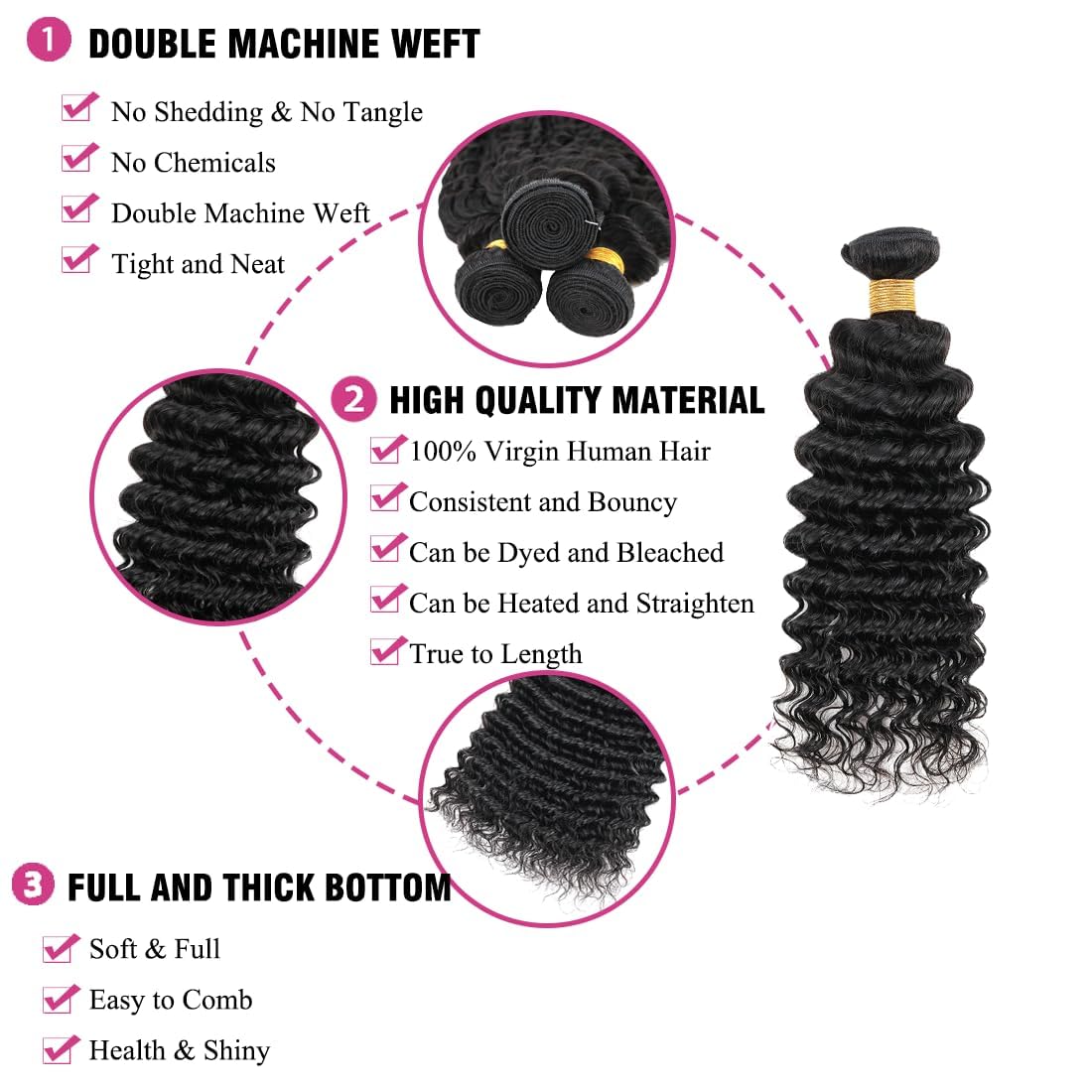 1 DOUBLE MACHINE WEFT

No Shedding & No Tangle
No Chemicals
Double Machine Weft
Tight and Neat

2 HIGH QUALITY MATERIAL

100% Virgin Human Hair
Consistent and Bouncy
Can be Dyed and Bleached
Can be Heated and Straighten
True to Length

3 FULL AND THICK BOTTOM

Soft & Full
Easy to Comb
Health & Shiny