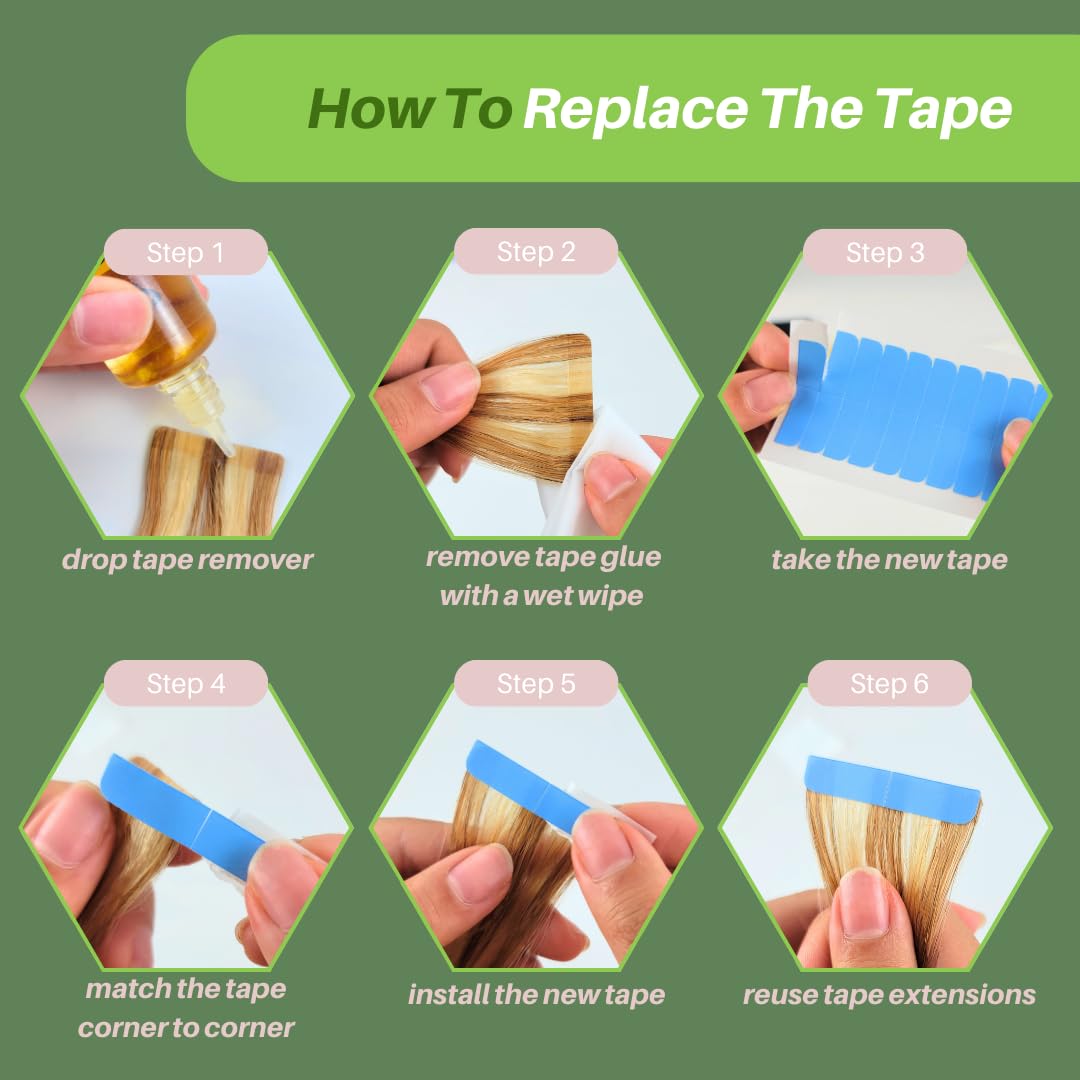 How To Replace The Tape

Step 1
drop tape remover

Step 2
remove tape glue with a wet wipe

Step 3
take the new tape

Step 4
match the tape corner to corner

Step 5
install the new tape

Step 6
reuse tape extensions