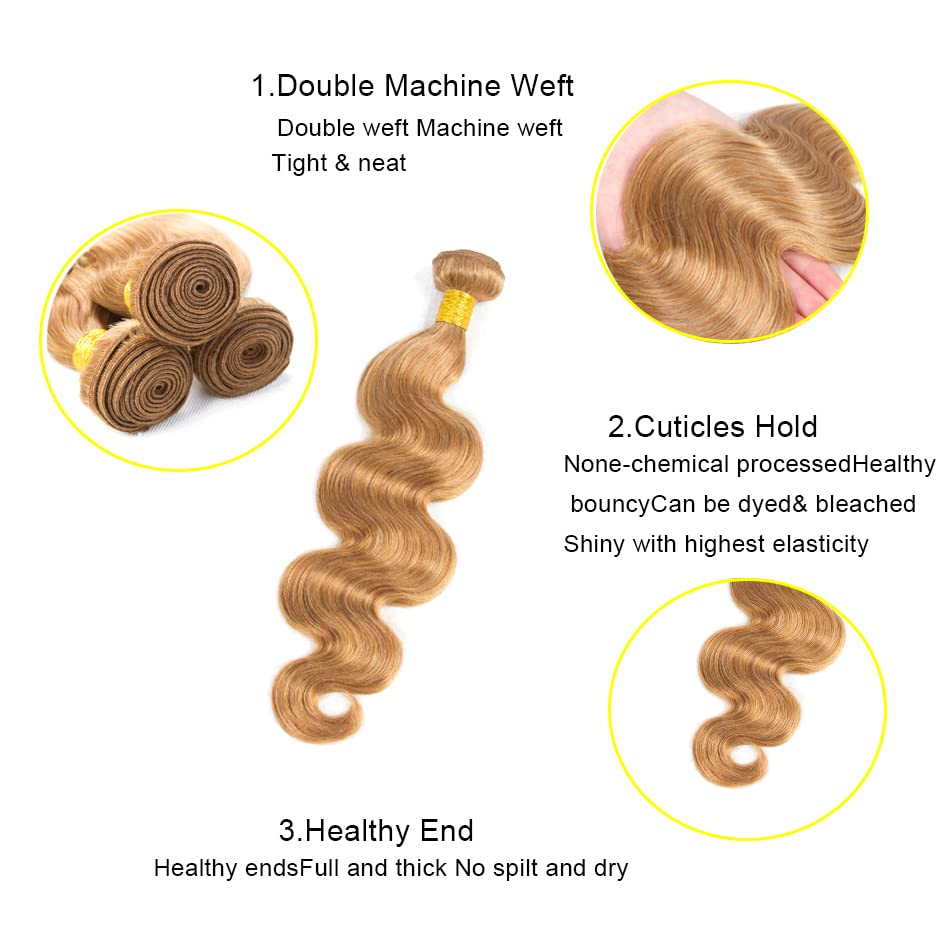 1.Double Machine Weft
Double weft Machine weft
Tight & neat

2.Cuticles Hold
None-chemical processedHealthy bouncyCan be dyed& bleached Shiny with highest elasticity

3.Healthy End
Healthy endsFull and thick No spilt and dry