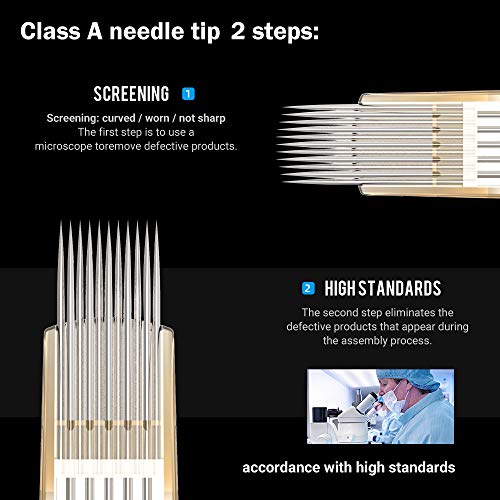 Class A needle tip 2 steps:

SCREENING 1

Screening: curved / worn / not sharp
The first step is to use a microscope toremove defective products.

2 HIGH STANDARDS

The second step eliminates the defective products that appear during the assembly process.

accordance with high standards