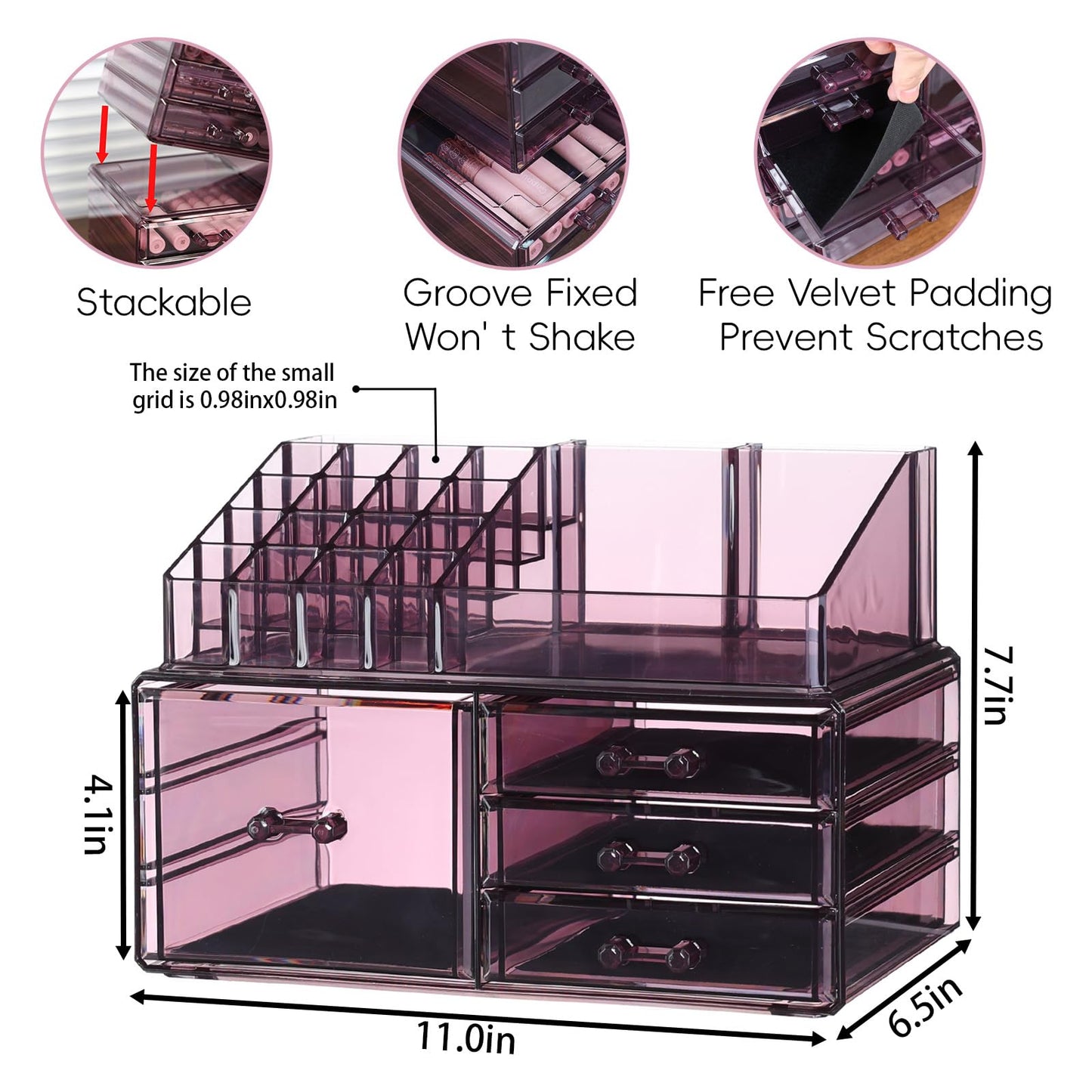 Stackable

Groove Fixed Won' t Shake

Free Velvet Padding Prevent Scratches

The size of the small grid is 0.98inx0.98in

7.7in

4.1in

11.0in

6.5in