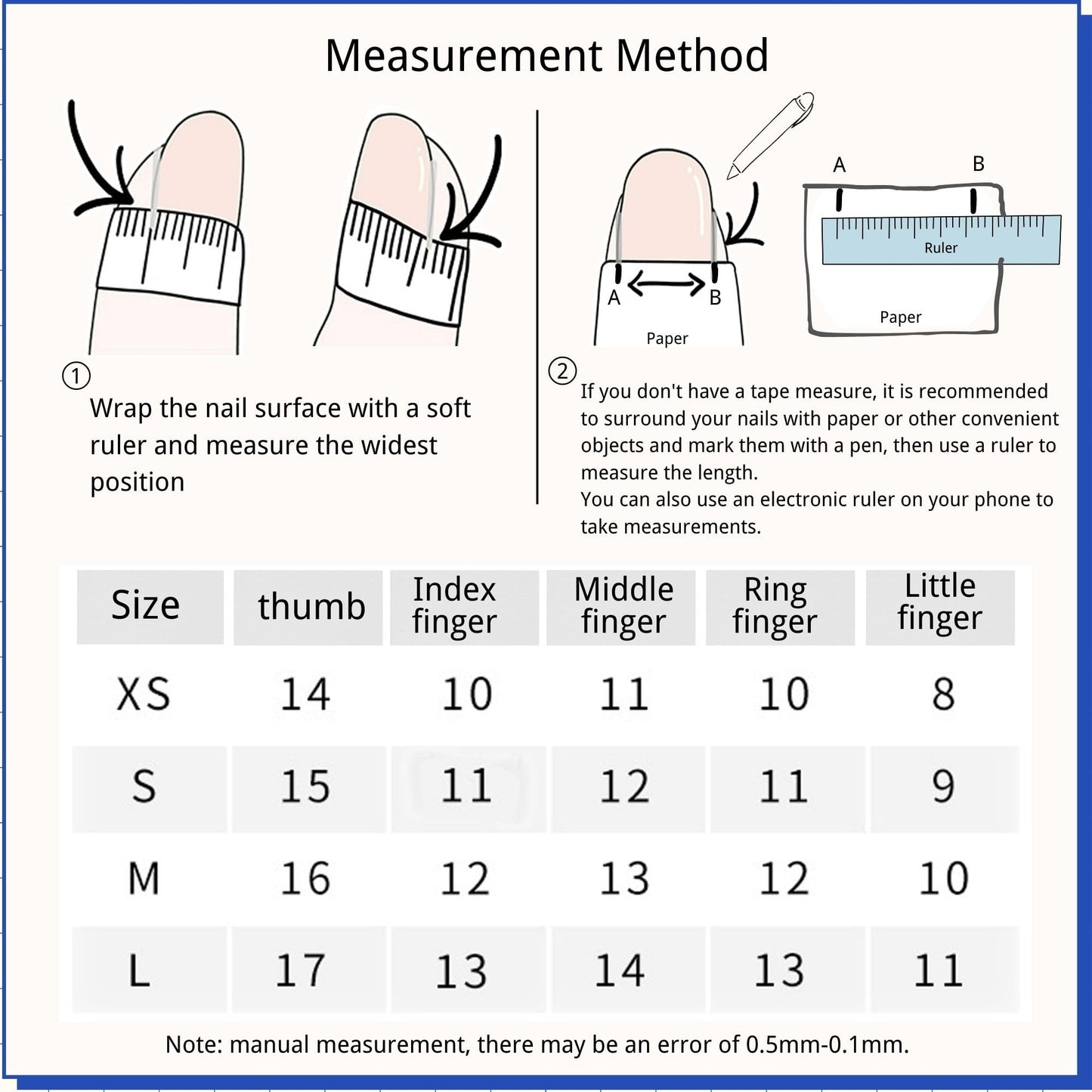 Measurement Method

①
Wrap the nail surface with a soft ruler and measure the widest position

A B
Paper
A B
Ruler
Paper

②
If you don't have a tape measure, it is recommended to surround your nails with paper or other convenient objects and mark them with a pen, then use a ruler to measure the length.
You can also use an electronic ruler on your phone to take measurements.

| Size | thumb | Index finger | Middle finger | Ring finger | Little finger |
|---|---|---|---|---|---|
| XS | 14 | 10 | 11 | 10 | 8 |
| S | 15 | 11 | 12 | 11 | 9 |
| M | 16 | 12 | 13 | 12 | 10 |
| L | 17 | 13 | 14 | 13 | 11 |

Note: manual measurement, there may be an error of 0.5mm-0.1mm.